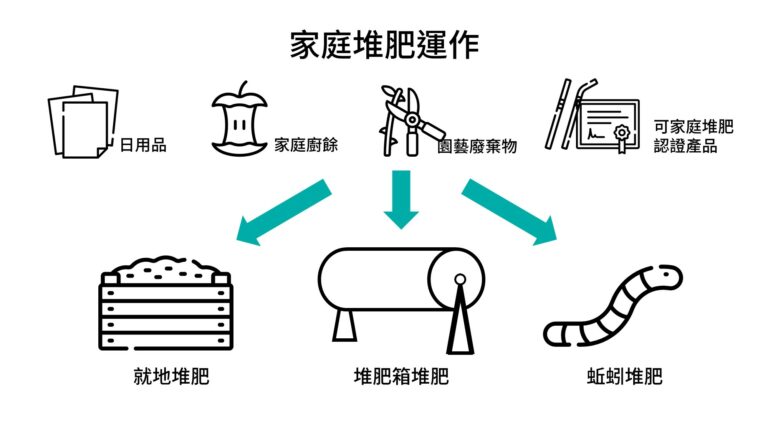 家庭堆肥運作

日用品

家庭廚餘

園藝廢棄物

可家庭堆肥認證產品

就地堆肥

堆肥箱堆肥

蚯蚓堆肥