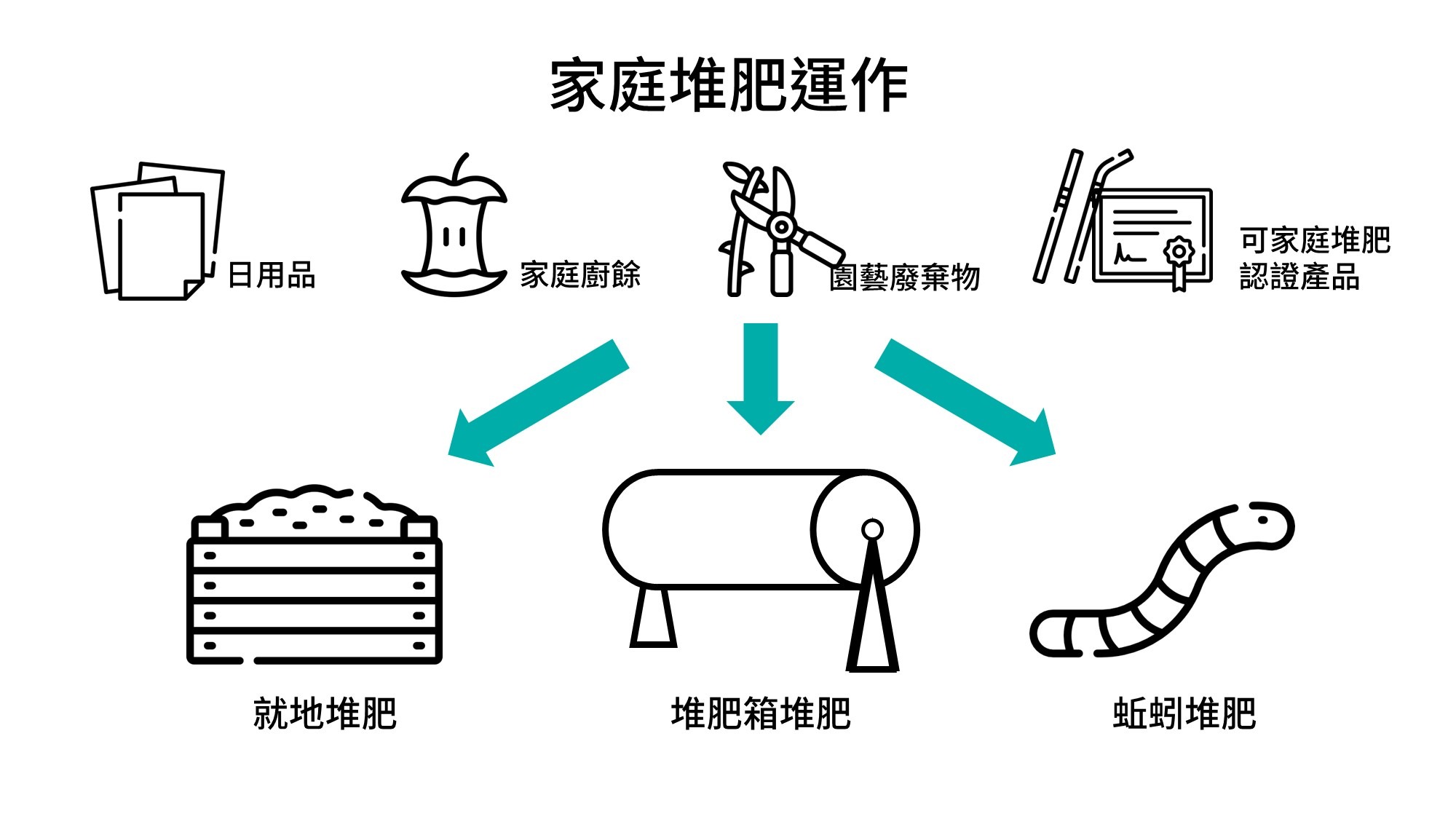 家庭堆肥運作

日用品

家庭廚餘

園藝廢棄物

可家庭堆肥認證產品

就地堆肥

堆肥箱堆肥

蚯蚓堆肥